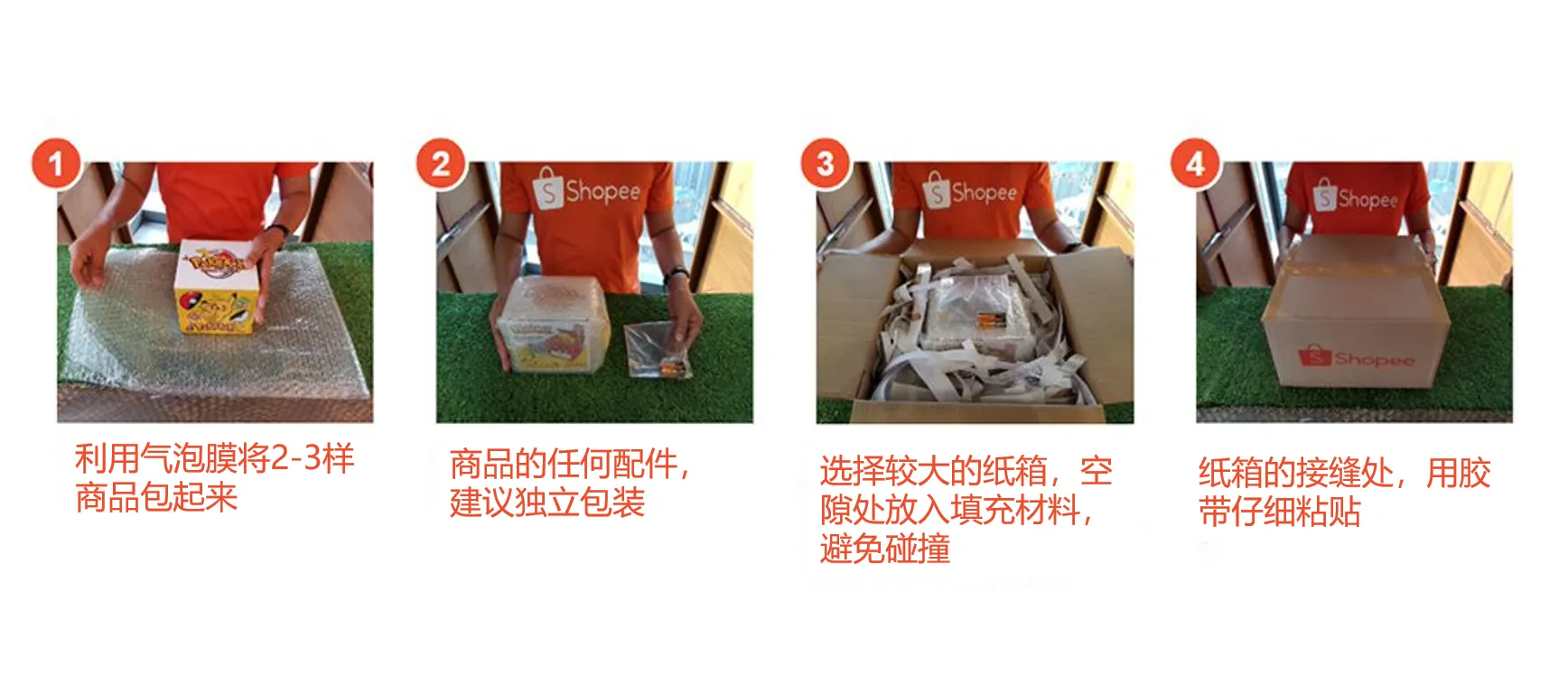 1

利用气泡膜将2-3样商品包起来

2

Shopee

商品的任何配件，建议独立包装

3

Shopee

选择较大的纸箱，空隙处放入填充材料，避免碰撞

4

Shopee

Shopee

纸箱的接缝处，用胶带仔细粘贴