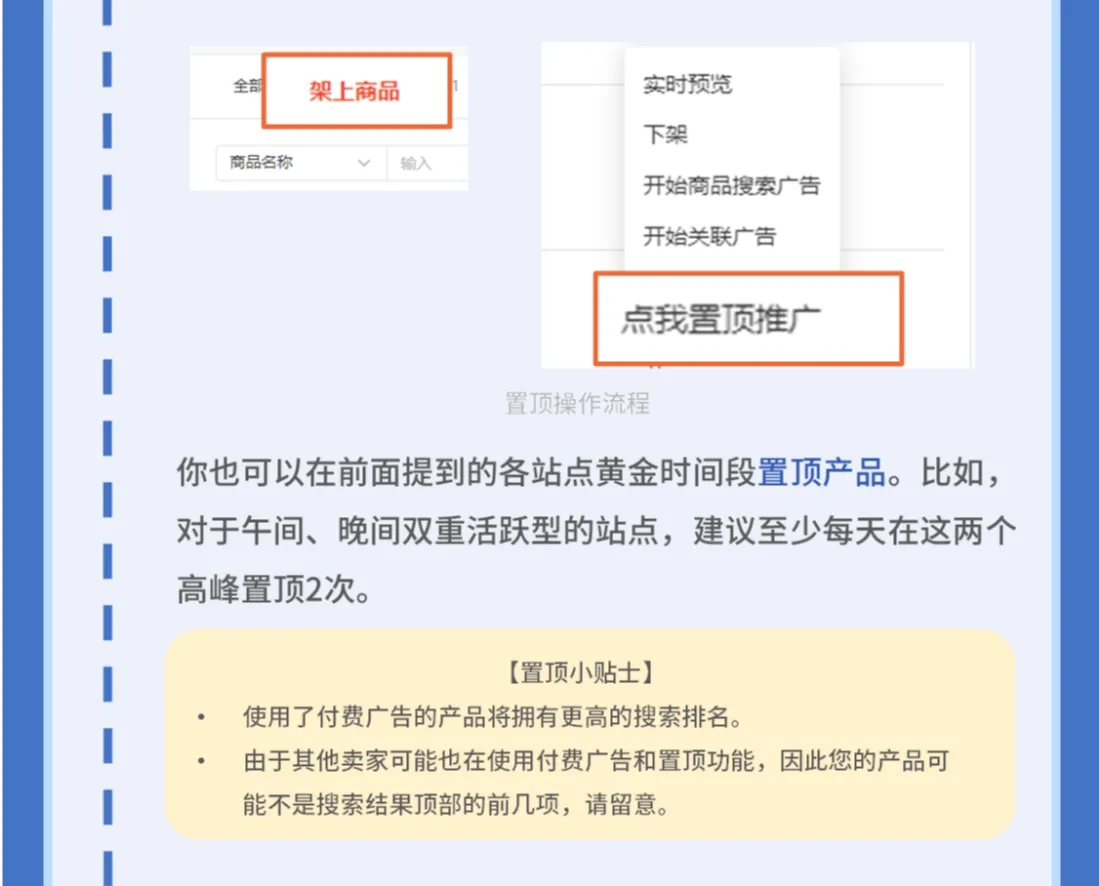 全部 架上商品

商品名称 输入

实时预览
下架
开始商品搜索广告
开始关联广告
点我置顶推广

置顶操作流程

你也可以在前面提到的各站点黄金时间段置顶产品。比如，对于午间、晚间双重活跃型的站点，建议至少每天在这两个高峰置顶2次。

【置顶小贴士】
• 使用了付费广告的产品将拥有更高的搜索排名。
• 由于其他卖家可能也在使用付费广告和置顶功能，因此您的产品可能不是搜索结果顶部的前几项，请留意。