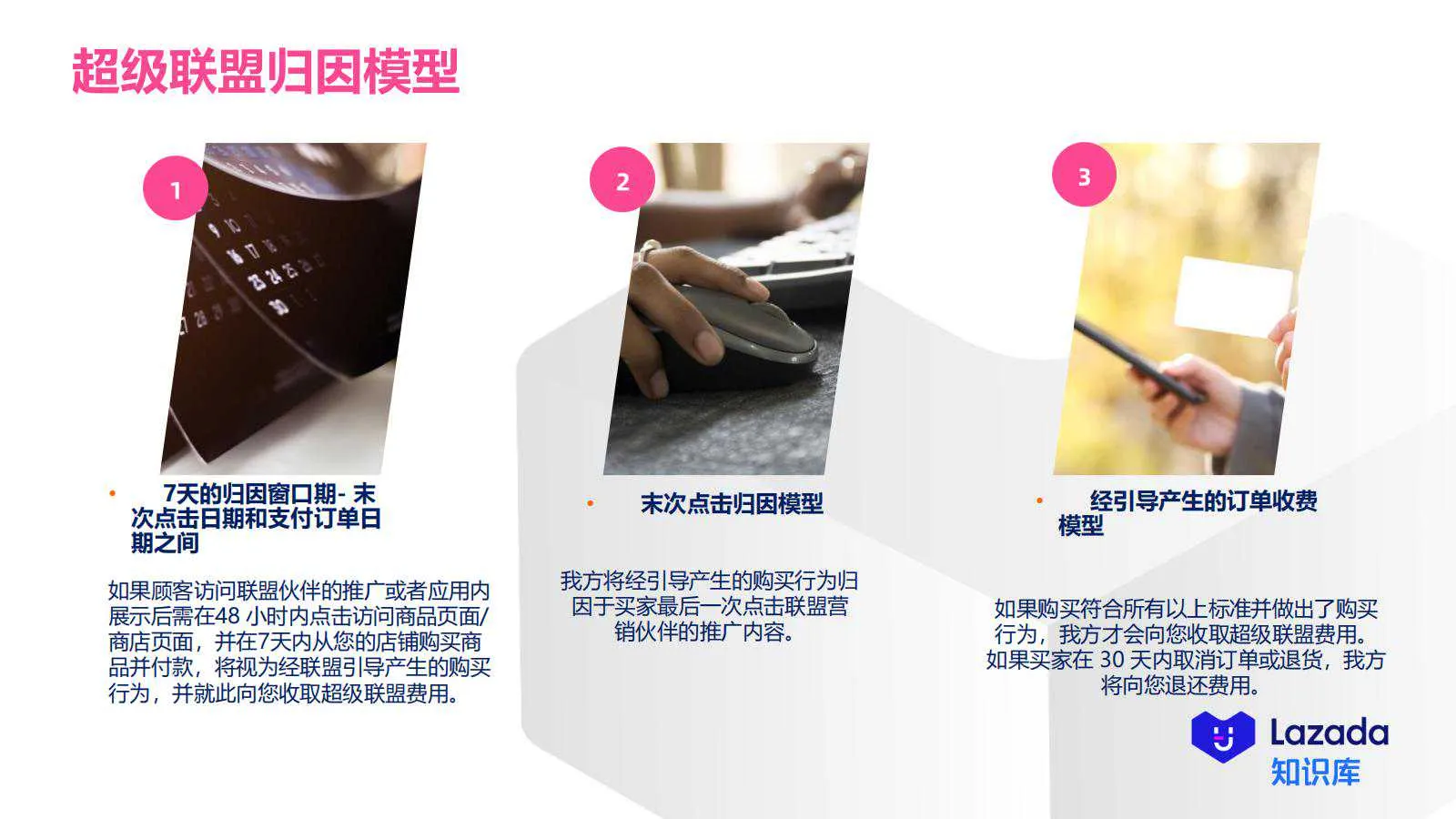 超级联盟归因模型

1

• 7天的归因窗口期- 末次点击日期和支付订单日期之间

如果顾客访问联盟伙伴的推广或者应用内展示后需在48 小时内点击访问商品页面/商店页面，并在7天内从您的店铺购买商品并付款，将视为经联盟引导产生的购买行为，并就此向您收取超级联盟费用。

2

• 末次点击归因模型

我方将经引导产生的购买行为归因于买家最后一次点击联盟营销伙伴的推广内容。

3

• 经引导产生的订单收费模型

如果购买符合所有以上标准并做出了购买行为，我方才会向您收取超级联盟费用。如果买家在 30 天内取消订单或退货，我方将向您退还费用。

Lazada
知识库